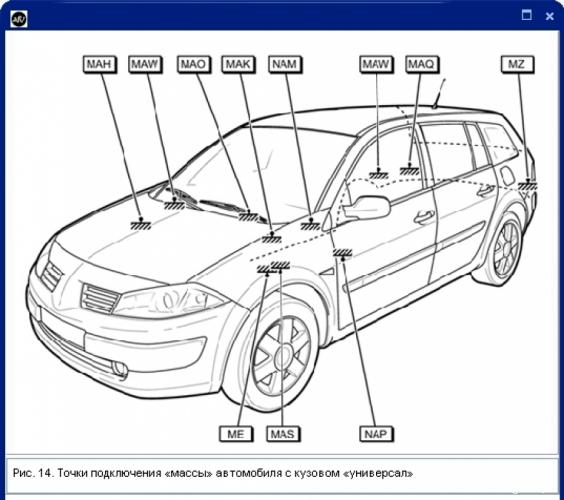 MAH MAW MAO MAK NAM MAW MAQ MZ

ME MAS NAP

Рис. 14. Точки подключения «массы» автомобиля с кузовом «универсал»