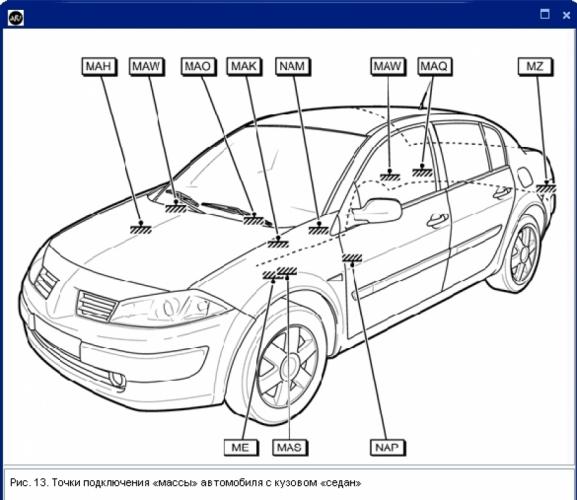 MAH MAW MAO MAK NAM MAW MAQ MZ

ME MAS NAP

Рис. 13. Точки подключения «массы» автомобиля с кузовом «седан»